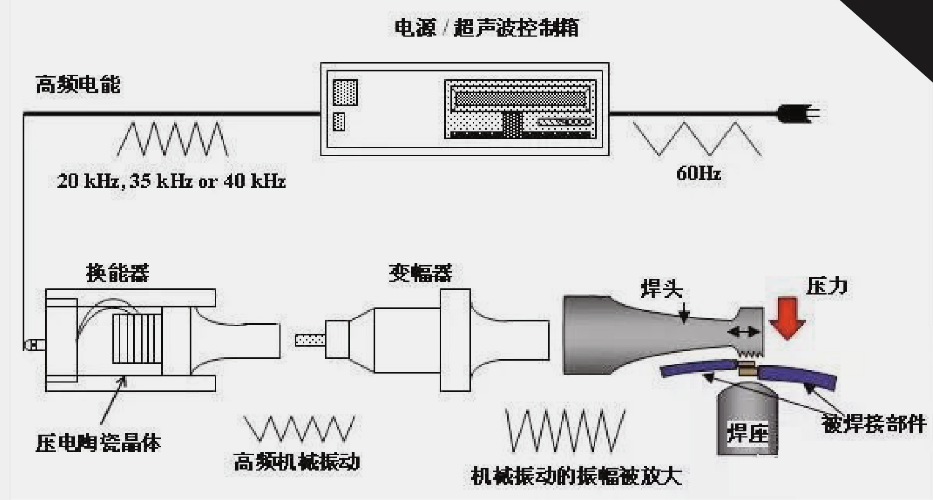 电源 / 超声波控制箱

高频电能

20 kHz, 35 kHz or 40 kHz

60Hz

换能器

变幅器

焊头

压力

压电陶瓷晶体

高频机械振动

机械振动的振幅被放大

焊座

被焊接部件